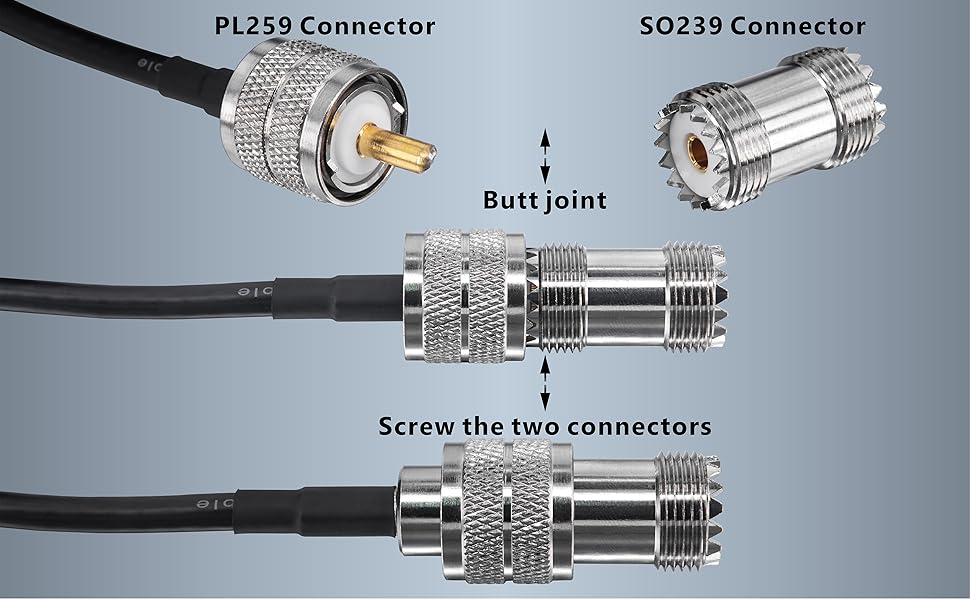 PL259 Connector

SO239 Connector

Butt joint

Screw the two connectors