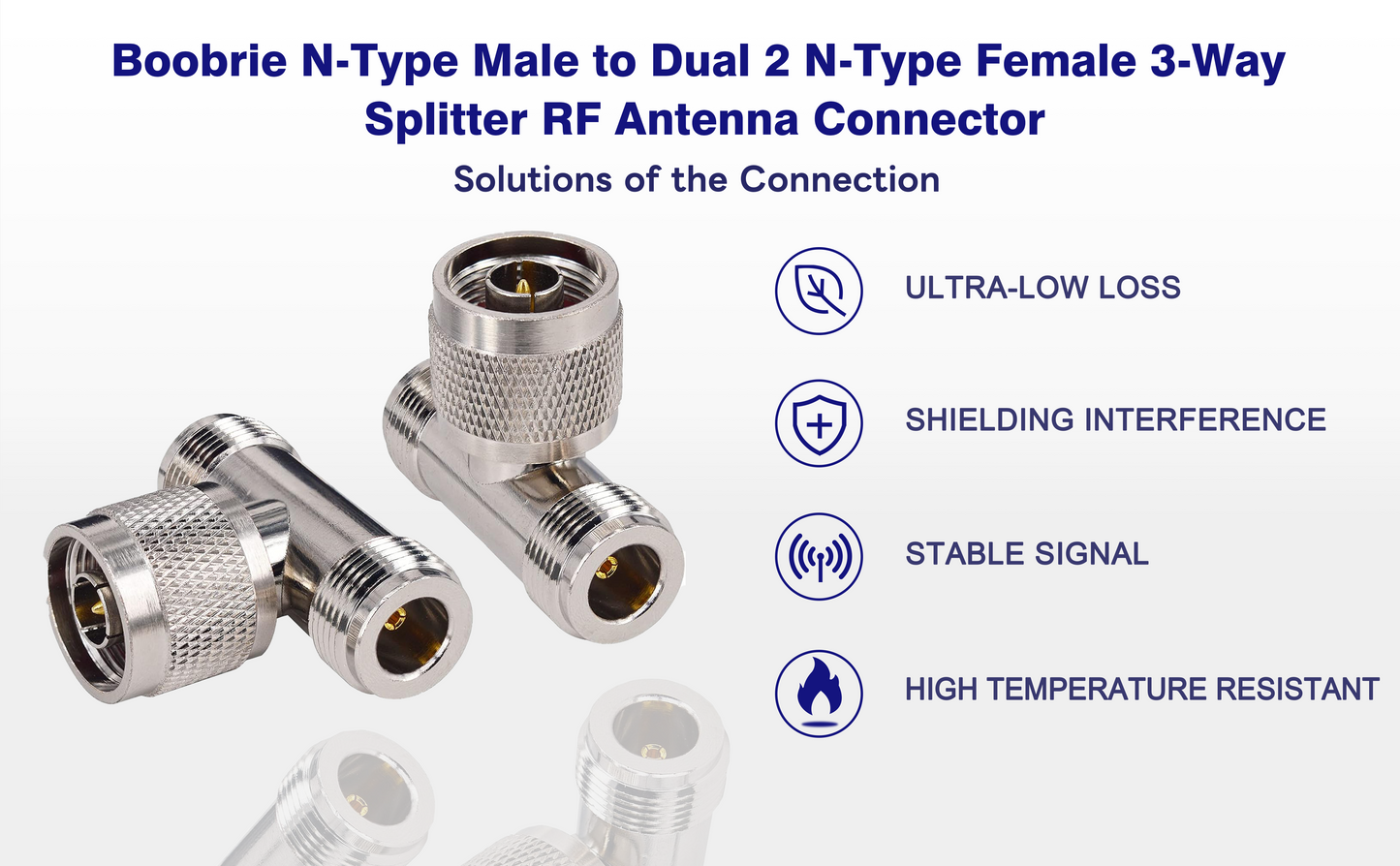 Boobrie N-Type Male to Dual 2 N-Type Female 3-Way Splitter RF Antenna Connector

Solutions of the Connection

ULTRA-LOW LOSS

SHIELDING INTERFERENCE

STABLE SIGNAL

HIGH TEMPERATURE RESISTANT