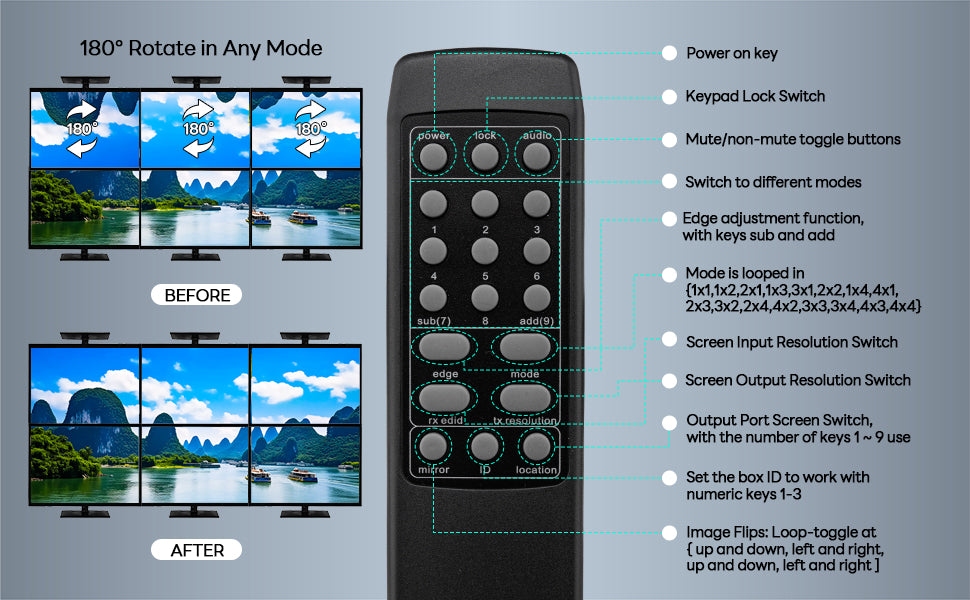 180° Rotate in Any Mode

180°
180°
180°

BEFORE

AFTER

power lock audio

1 2 3
4 5 6
sub(7) 8 add(9)

edge mode

rx edid tx resolution

mirror ID location

Power on key

Keypad Lock Switch

Mute/non-mute toggle buttons

Switch to different modes

Edge adjustment function, with keys sub and add

Mode is looped in {1x1,1x2,2x1,1x3,3x1,2x2,1x4,4x1, 2x3,3x2,2x4,4x2,3x3,3x4,4x3,4x4}

Screen Input Resolution Switch

Screen Output Resolution Switch

Output Port Screen Switch, with the number of keys 1 ~ 9 use

Set the box ID to work with numeric keys 1-3

Image Flips: Loop-toggle at { up and down, left and right, up and down, left and right ]